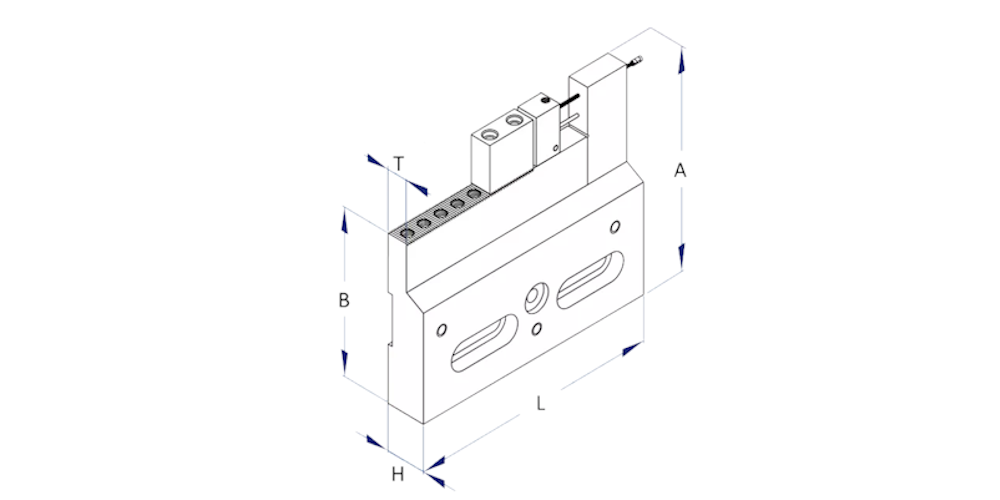 T
A
B
L
H