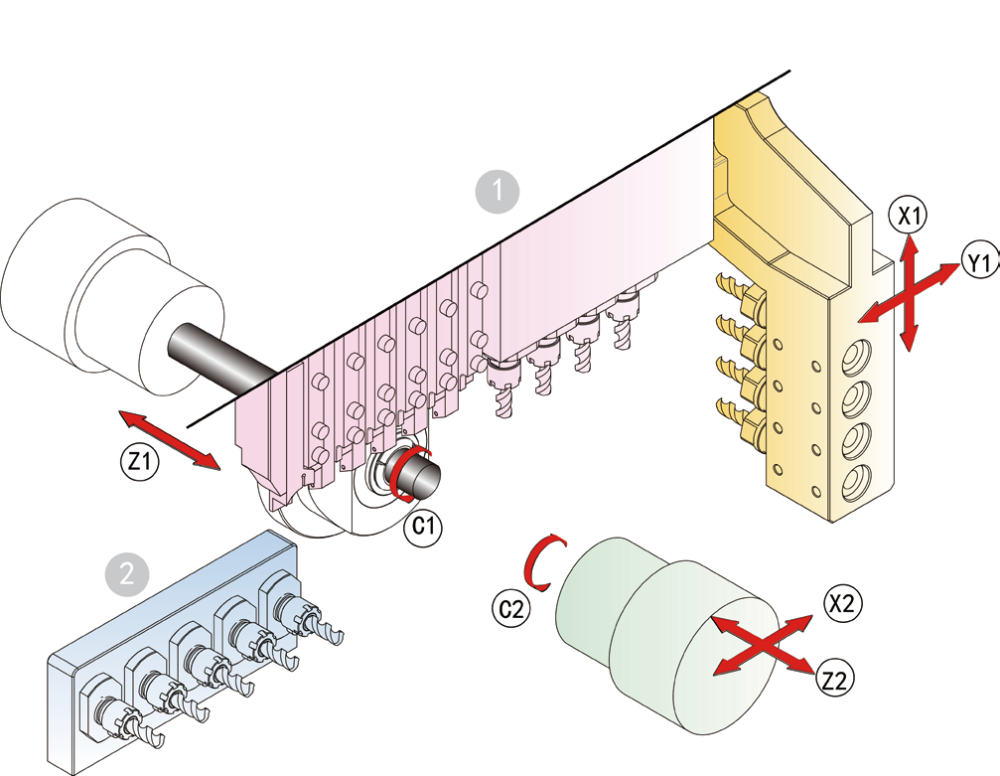 1
X1
Y1
Z1
C1
2
C2
X2
Z2